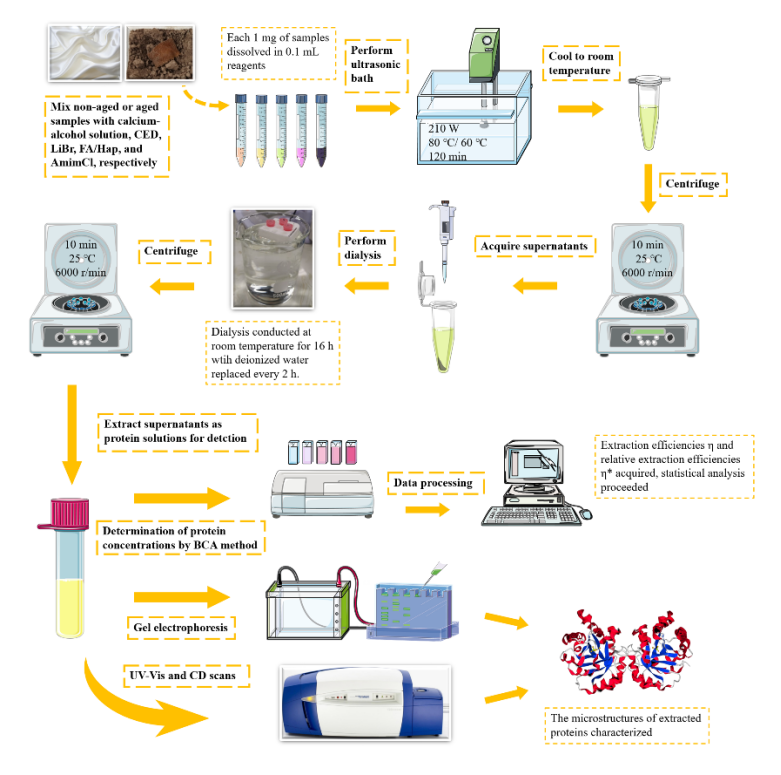 Mix non-aged or aged samples with calcium-alcohol solution, CED, LiBr, FA/Hap, and AmimCl, respectively

Each 1 mg of samples dissolved in 0.1 mL reagents

Perform ultrasonic bath

210 W
80 °C/ 60 °C
120 min

Cool to room temperature

Centrifuge

10 min
25 °C
6000 r/min

Acquire supernatants

Perform dialysis

Dialysis conducted at room temperature for 16 h wtih deionized water replaced every 2 h.

Centrifuge

10 min
25 °C
6000 r/min

Extract supernatants as protein solutions for detction

Determination of protein concentrations by BCA method

Data processing

Extraction efficiencies η and relative extraction efficiencies η* acquired, statistical analysis proceeded

Gel electrophoresis

UV-Vis and CD scans

The microstructures of extracted proteins characterized